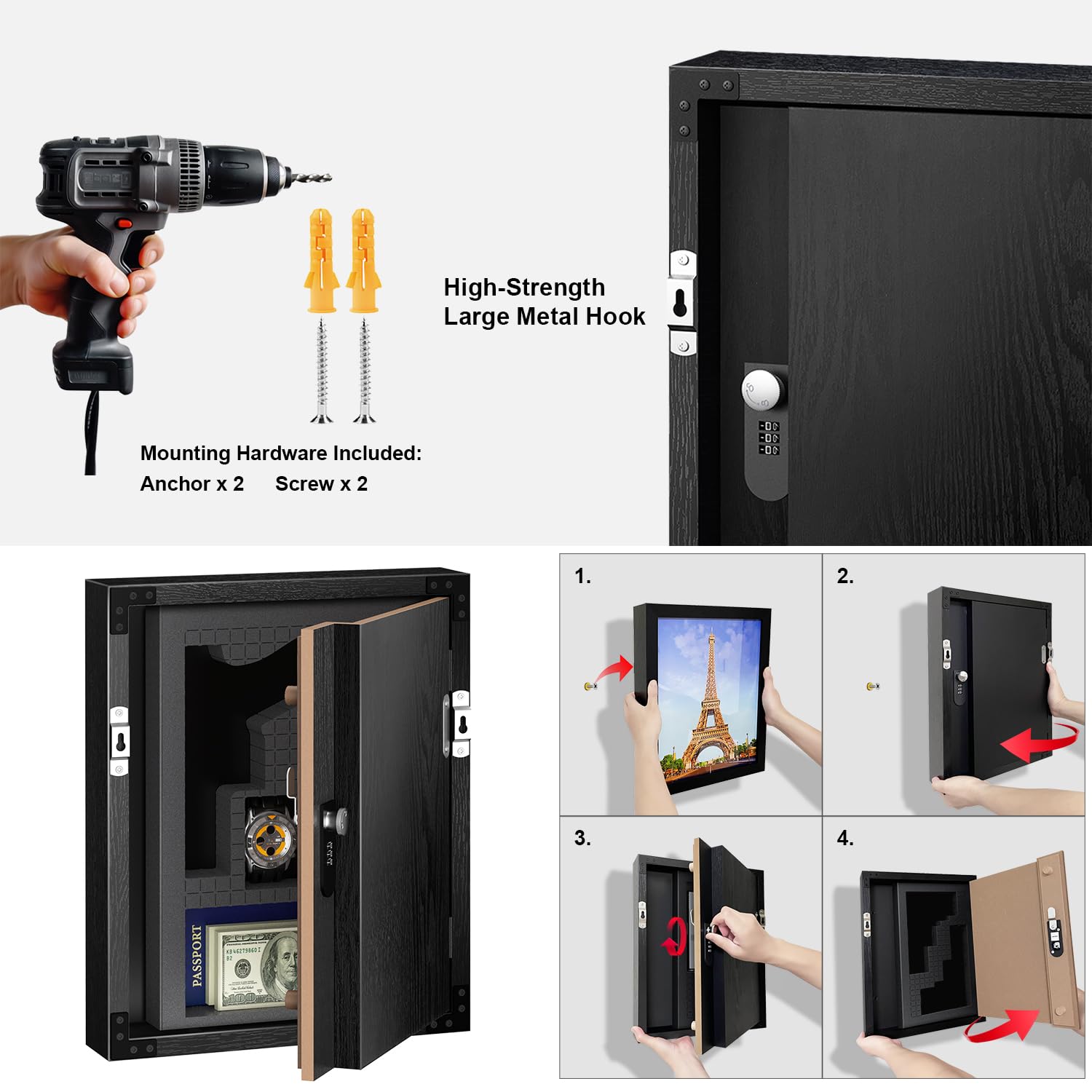 High-Strength
Large Metal Hook

Mounting Hardware Included:
Anchor x 2 Screw x 2

PASSPORT

1.

2.

3.

4.